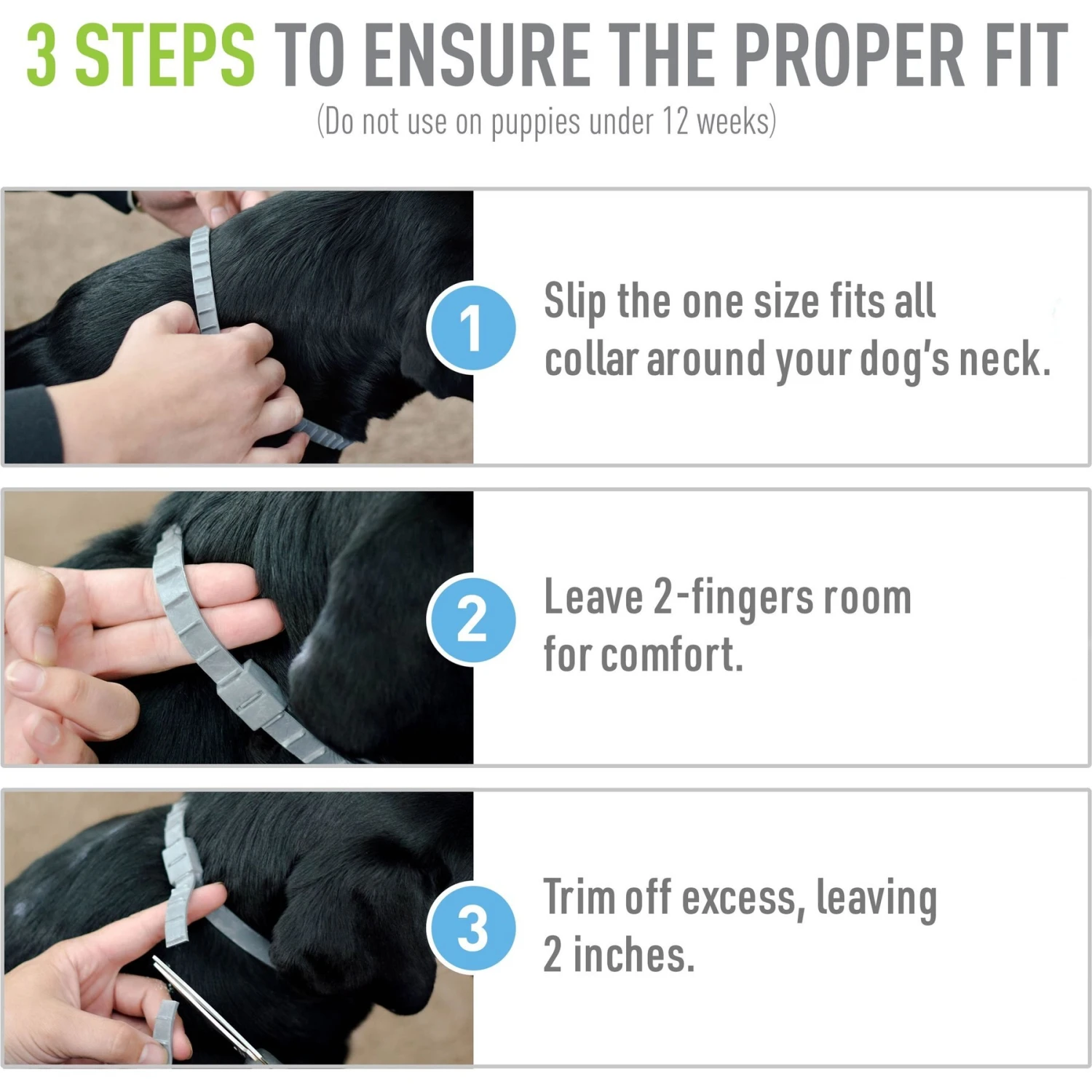 3 STEPS TO ENSURE THE PROPER FIT
(Do not use on puppies under 12 weeks)

1
Slip the one size fits all collar around your dog's neck.

2
Leave 2-fingers room for comfort.

3
Trim off excess, leaving 2 inches.