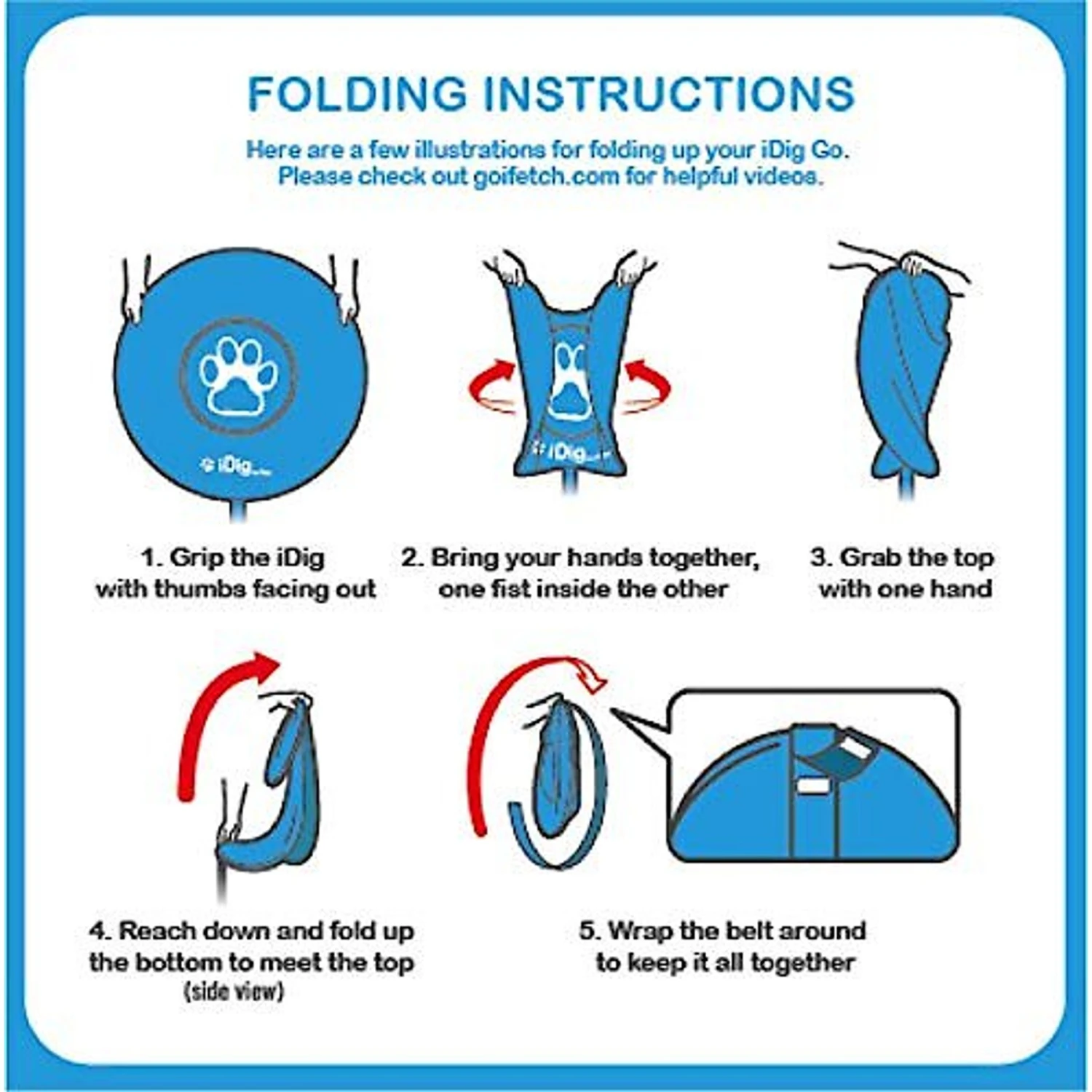 FOLDING INSTRUCTIONS

Here are a few illustrations for folding up your iDig Go.
Please check out goifetch.com for helpful videos.

iDig

iDig

1. Grip the iDig with thumbs facing out

2. Bring your hands together, one fist inside the other

3. Grab the top with one hand

4. Reach down and fold up the bottom to meet the top
(side view)

5. Wrap the belt around to keep it all together