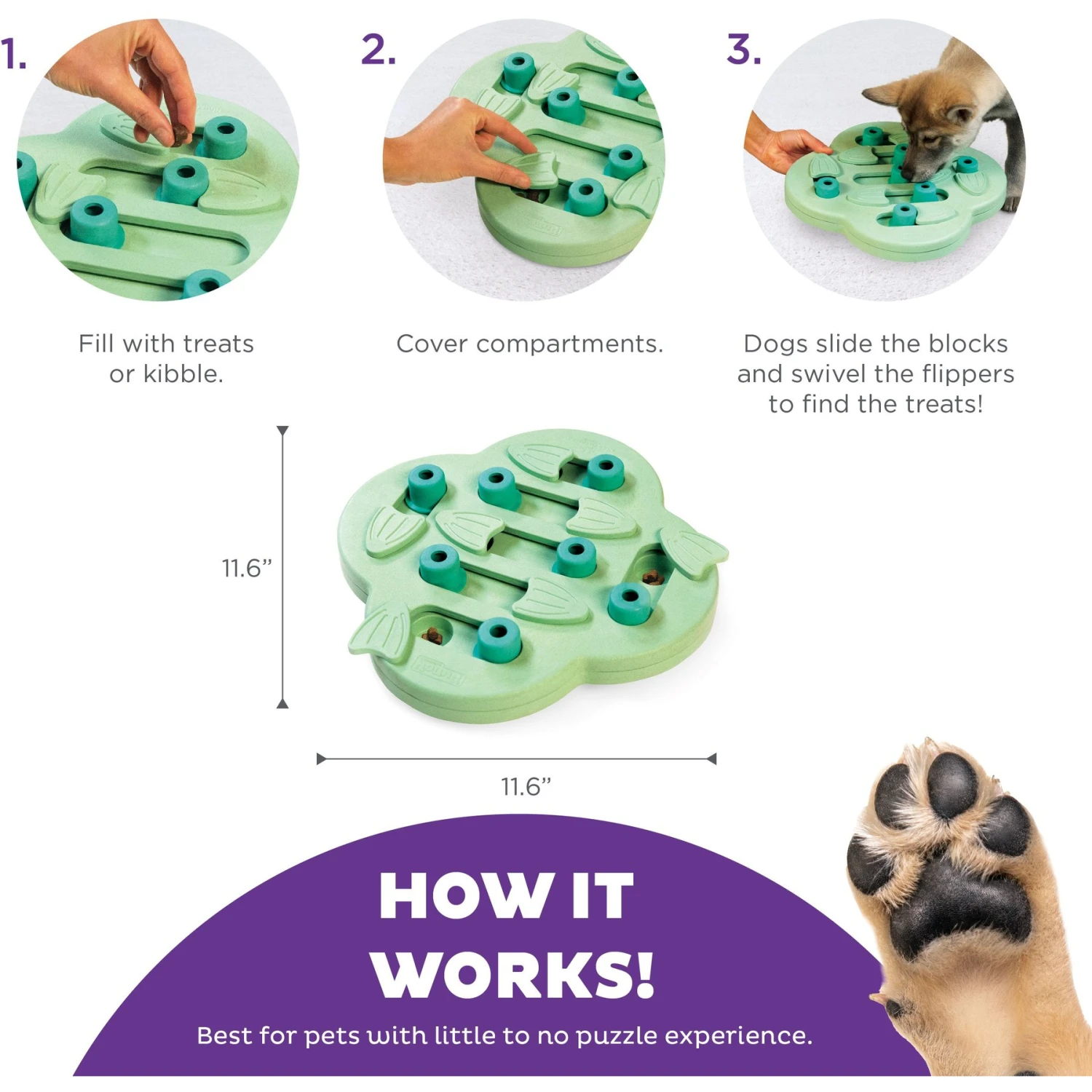 1.

Fill with treats or kibble.

2.

Cover compartments.

3.

Dogs slide the blocks and swivel the flippers to find the treats!

11.6”

11.6”

HOW IT WORKS!

Best for pets with little to no puzzle experience.