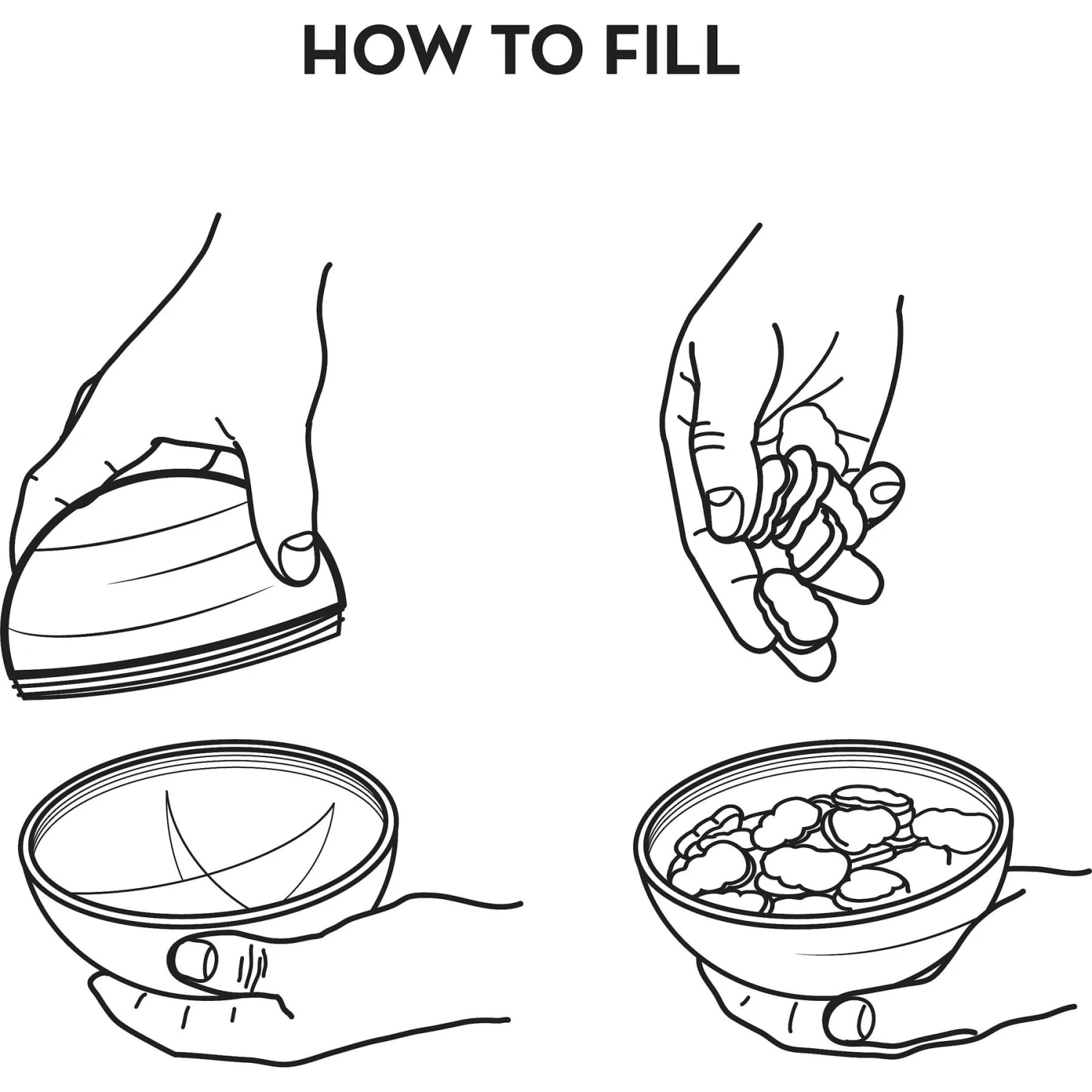 HOW TO FILL