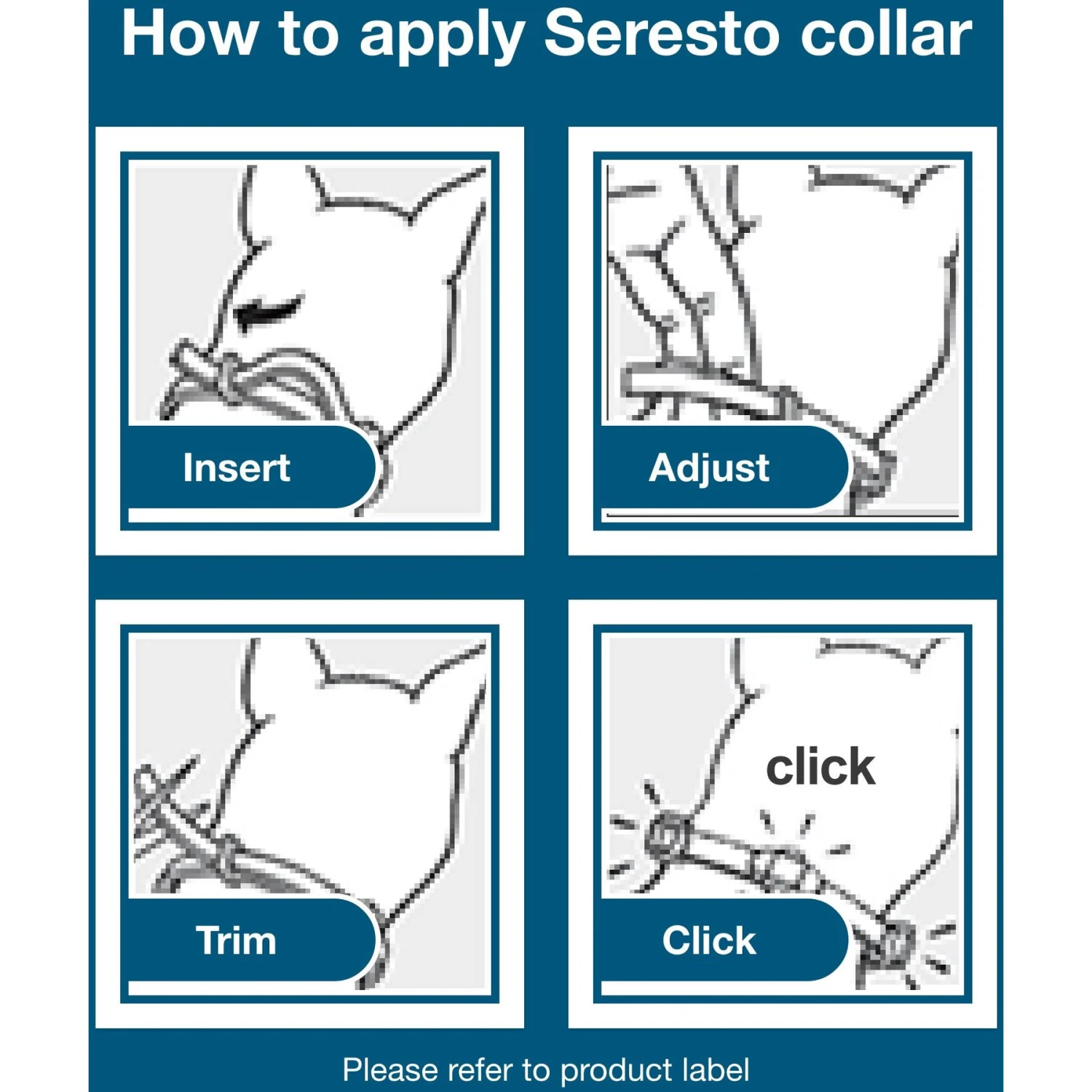 How to apply Seresto collar

Insert

Adjust

Trim

click

Click

Please refer to product label