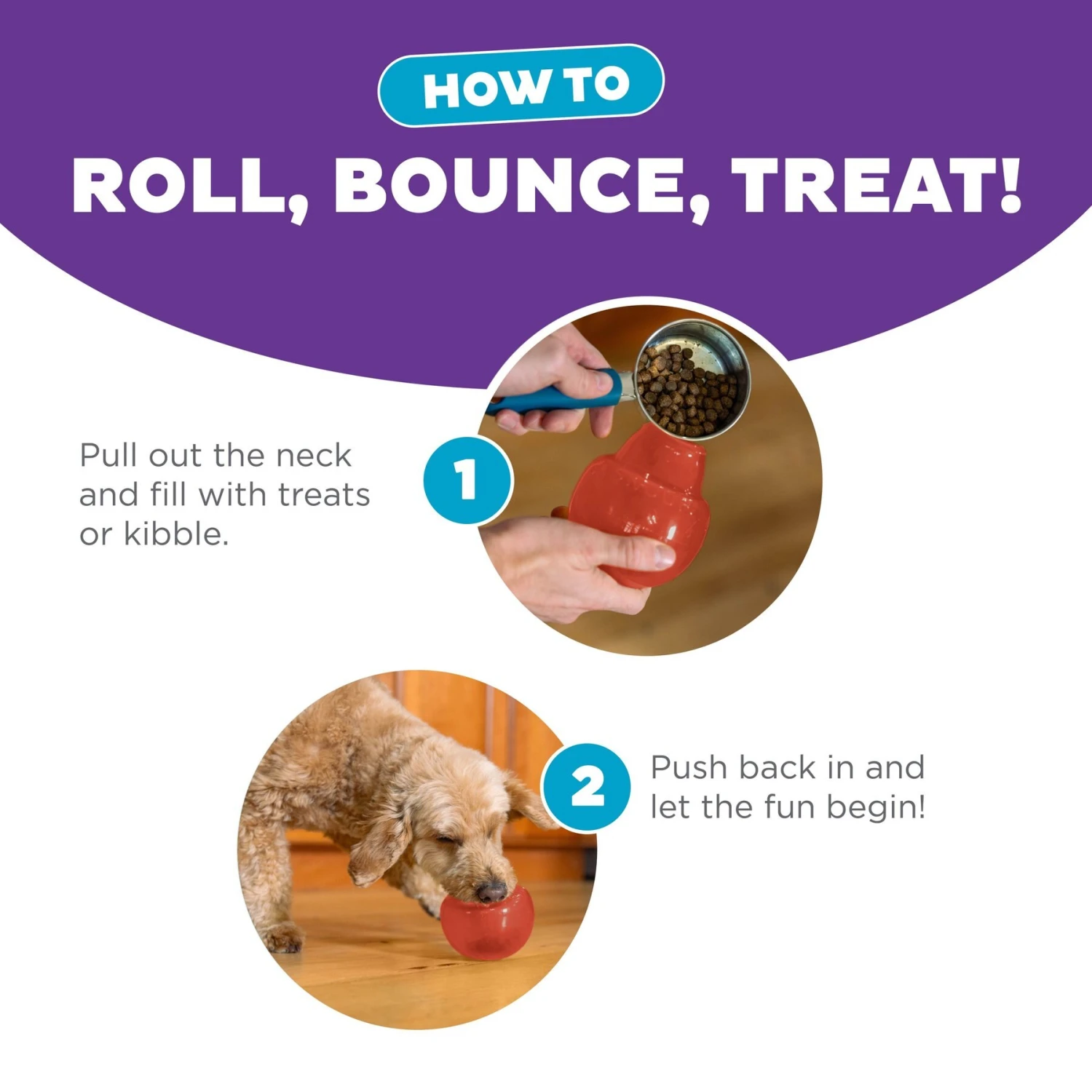 HOW TO

ROLL, BOUNCE, TREAT!

Pull out the neck and fill with treats or kibble.

1

2

Push back in and let the fun begin!