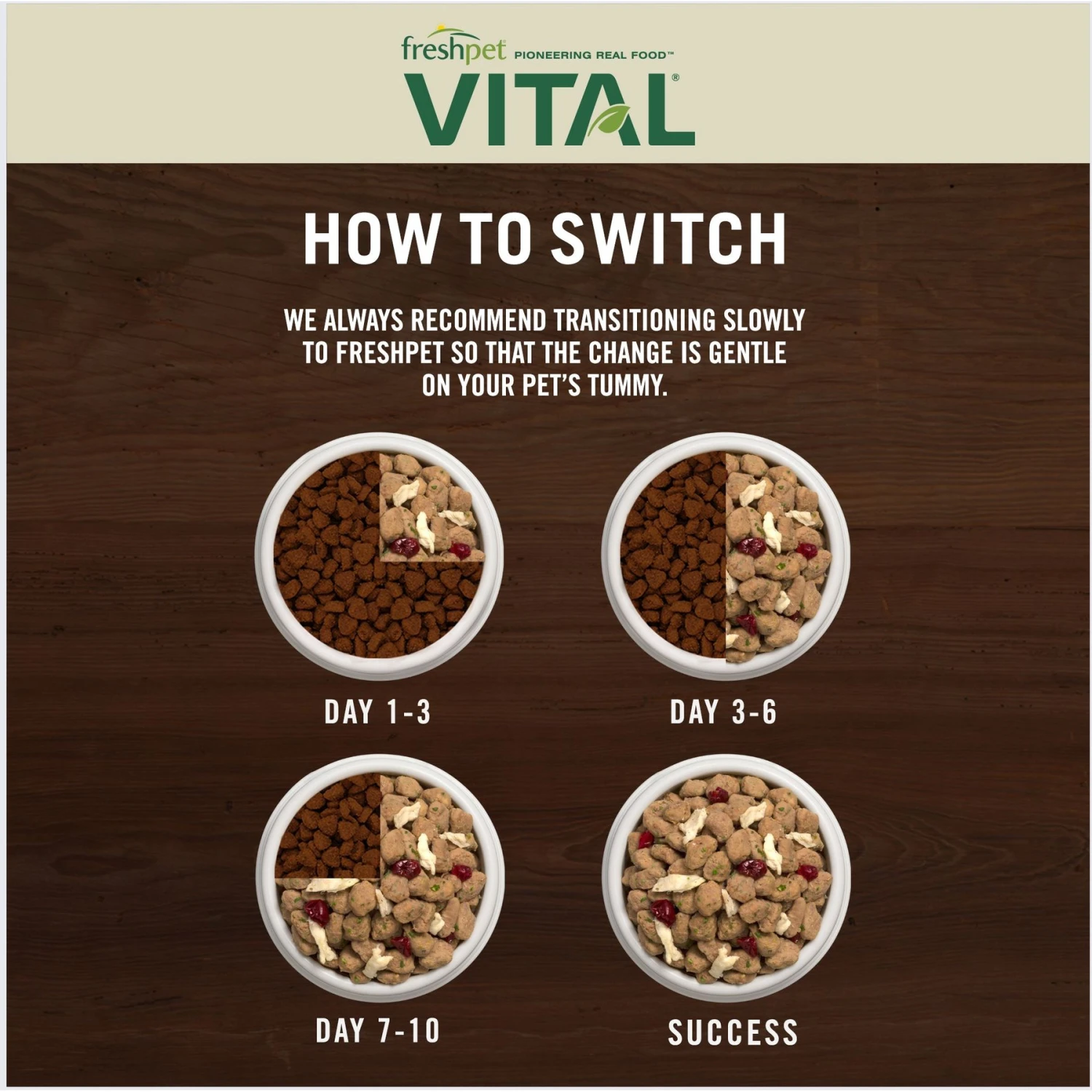 freshpet PIONEERING REAL FOOD™
VITAL®

HOW TO SWITCH

WE ALWAYS RECOMMEND TRANSITIONING SLOWLY TO FRESHPET SO THAT THE CHANGE IS GENTLE ON YOUR PET'S TUMMY.

DAY 1-3

DAY 3-6

DAY 7-10

SUCCESS