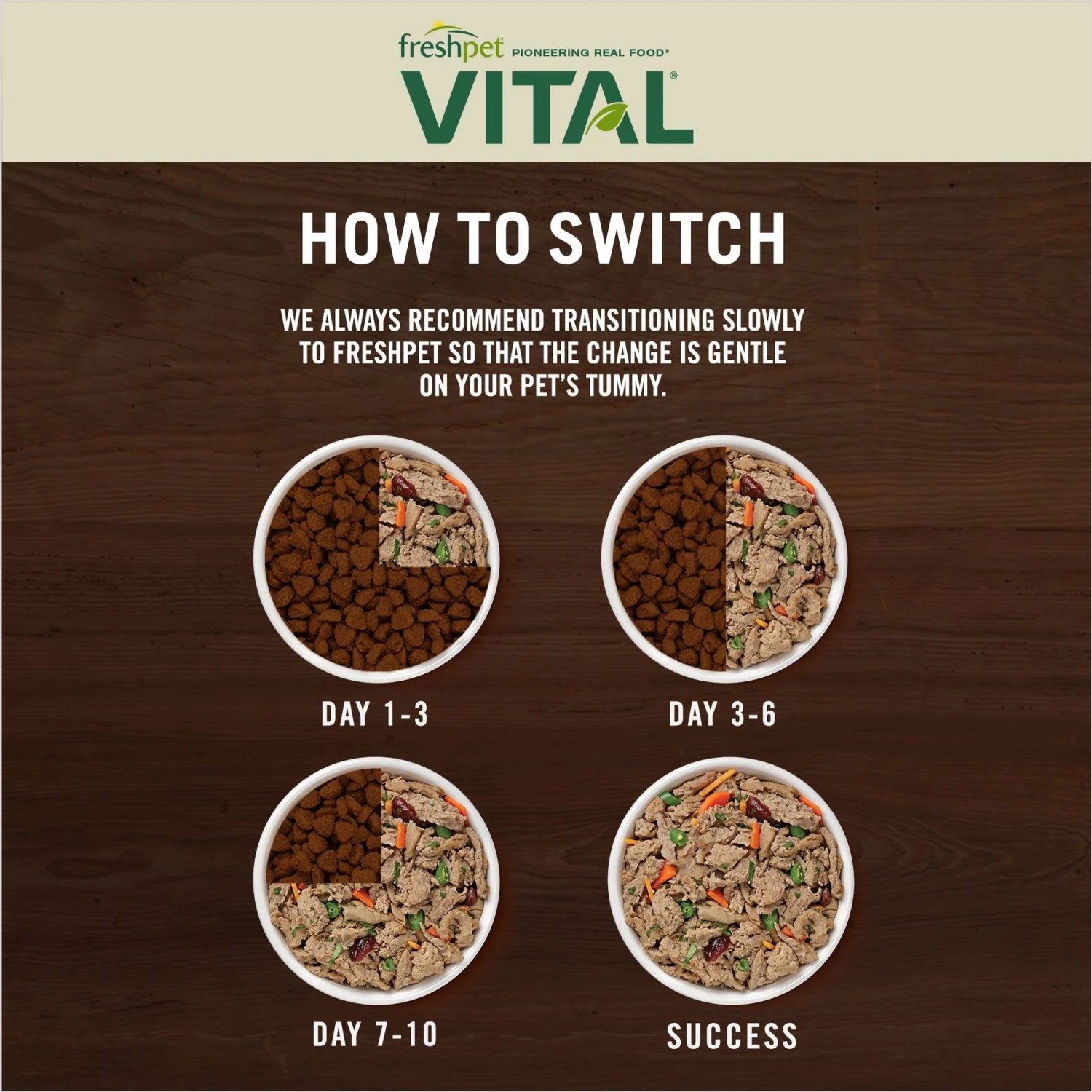 freshpet PIONEERING REAL FOOD®

VITAL®

HOW TO SWITCH

WE ALWAYS RECOMMEND TRANSITIONING SLOWLY TO FRESHPET SO THAT THE CHANGE IS GENTLE ON YOUR PET'S TUMMY.

DAY 1-3

DAY 3-6

DAY 7-10

SUCCESS